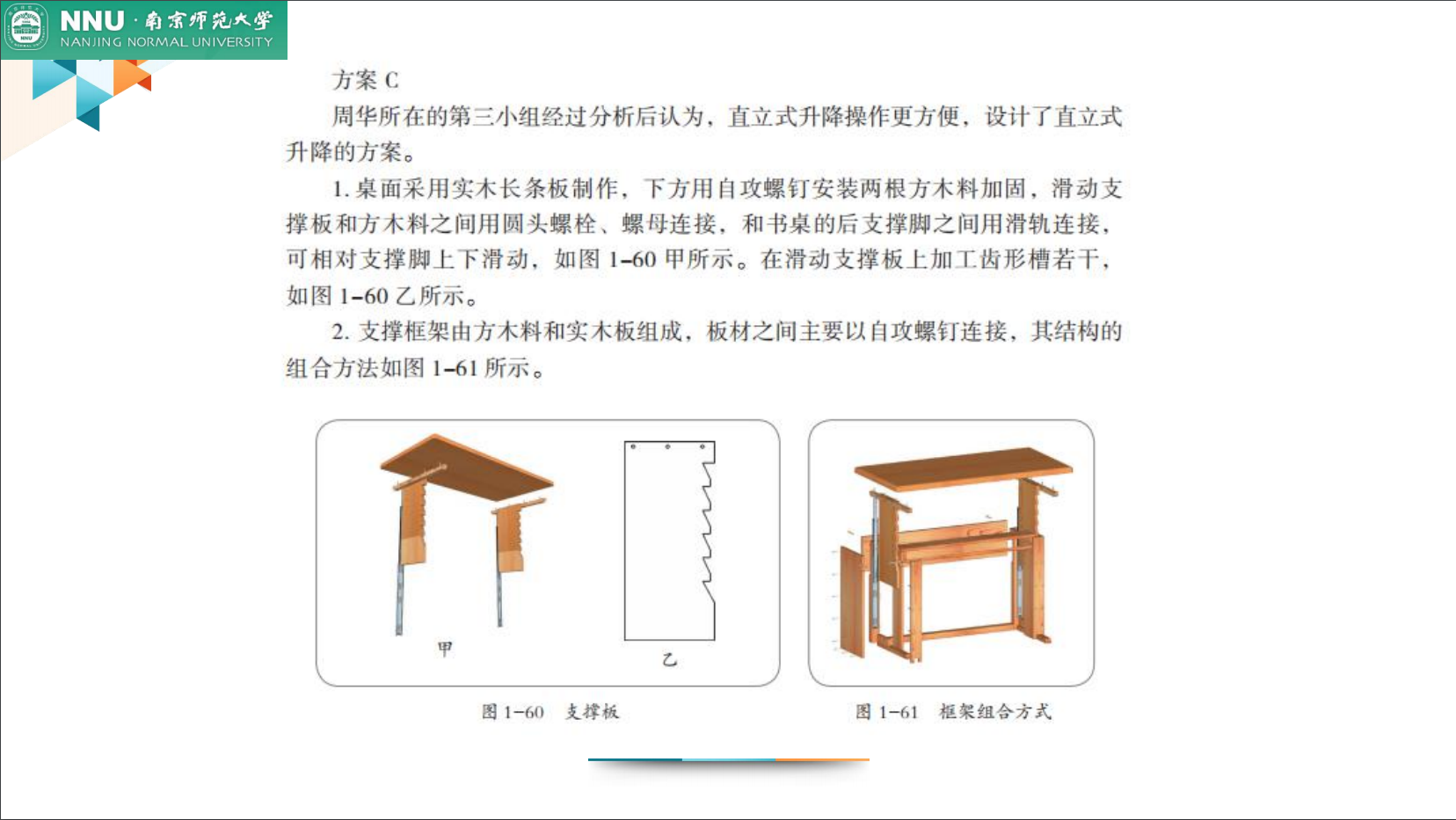 NNU · 南京师范大学
NANJING NORMAL UNIVERSITY

方案 C

周华所在的第三小组经过分析后认为，直立式升降操作更方便，设计了直立式升降的方案。

1. 桌面采用实木长条板制作，下方用自攻螺钉安装两根方木料加固，滑动支撑板和方木料之间用圆头螺栓、螺母连接，和书桌的后支撑脚之间用滑轨连接，可相对支撑脚上下滑动，如图 1-60 甲所示。在滑动支撑板上加工齿形槽若干，如图 1-60 乙所示。

2. 支撑框架由方木料和实木板组成，板材之间主要以自攻螺钉连接，其结构的组合方法如图 1-61 所示。

甲

乙

图 1-60　支撑板

图 1-61　框架组合方式